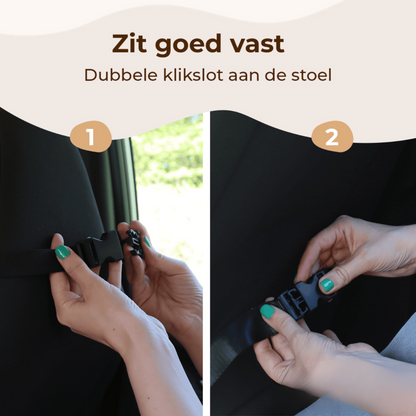 Zit goed vast
Dubbele klikslot aan de stoel

1

2