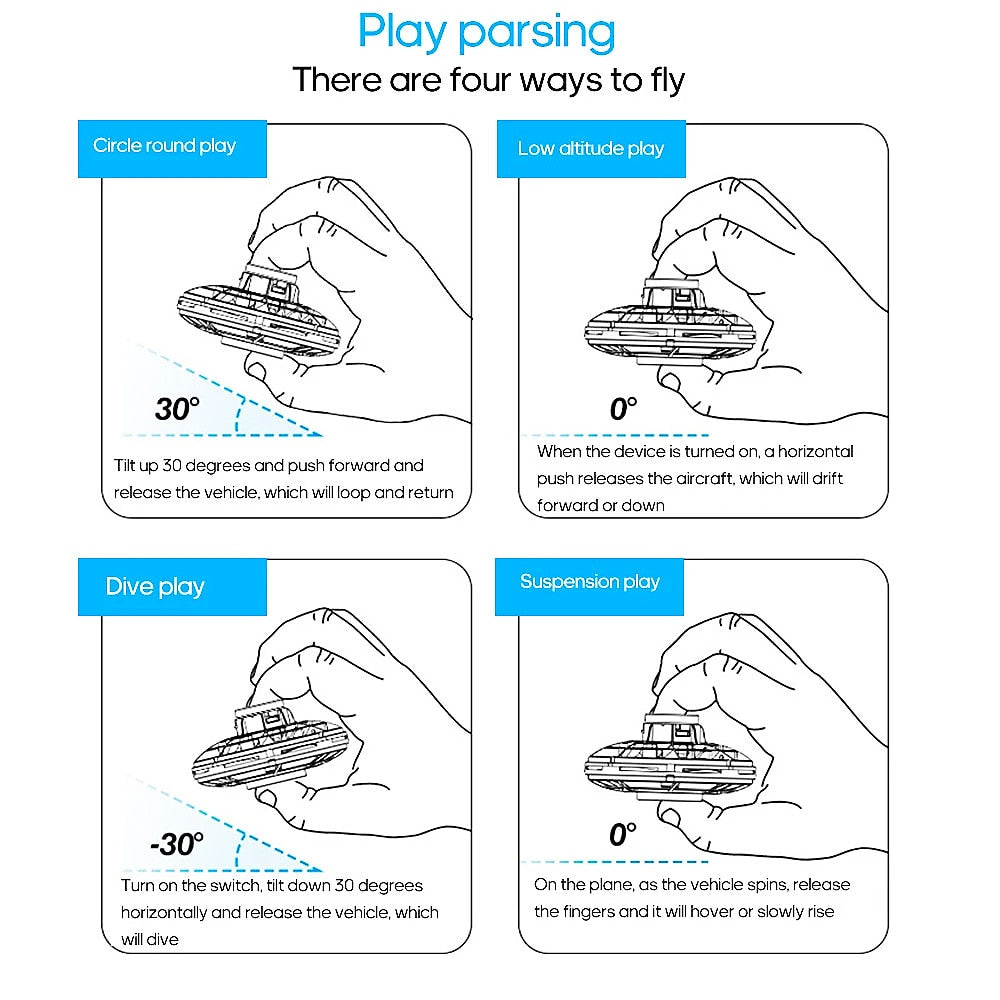 Play parsing

There are four ways to fly

Circle round play

30°

Tilt up 30 degrees and push forward and release the vehicle, which will loop and return

Low altitude play

0°

When the device is turned on, a horizontal push releases the aircraft, which will drift forward or down

Dive play

-30°

Turn on the switch, tilt down 30 degrees horizontally and release the vehicle, which will dive

Suspension play

0°

On the plane, as the vehicle spins, release the fingers and it will hover or slowly rise